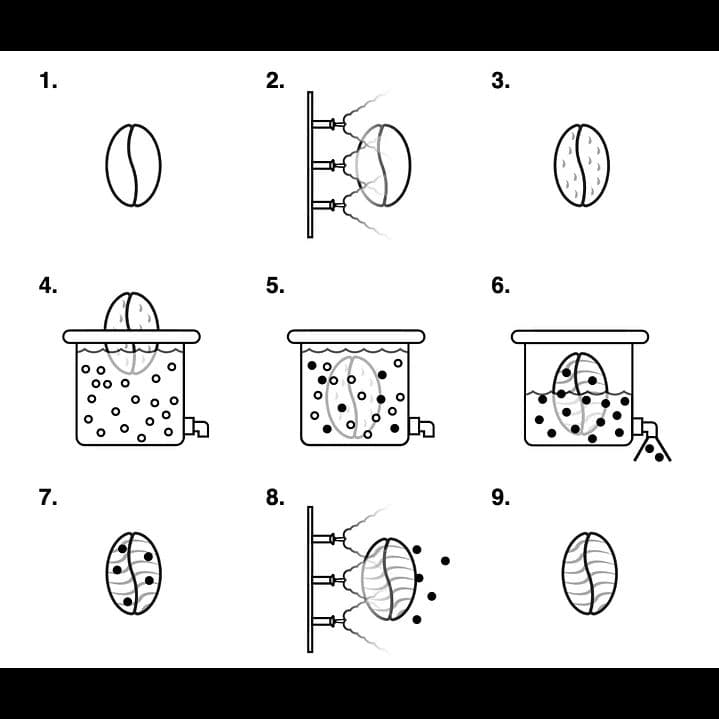 1.

2.

3.

4.

5.

6.

7.

8.

9.